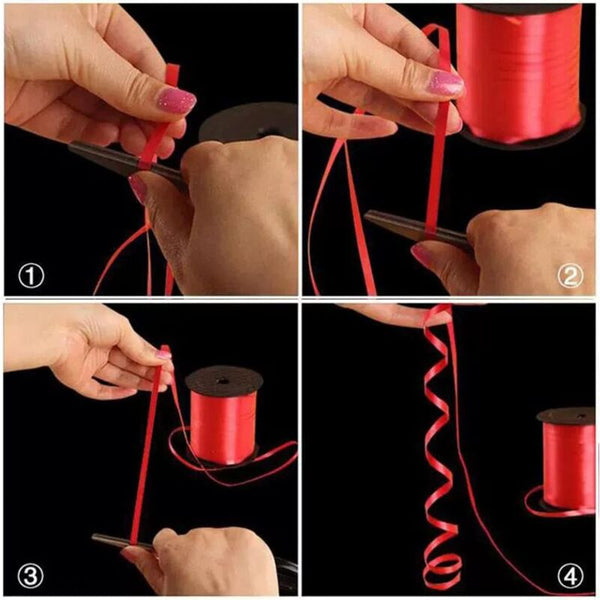 ①
②
③
④