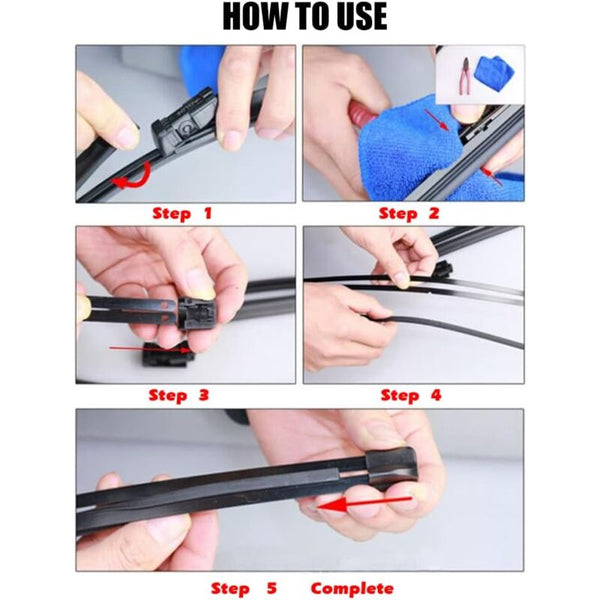 HOW TO USE

Step 1

Step 2

Step 3

Step 4

Step 5 Complete