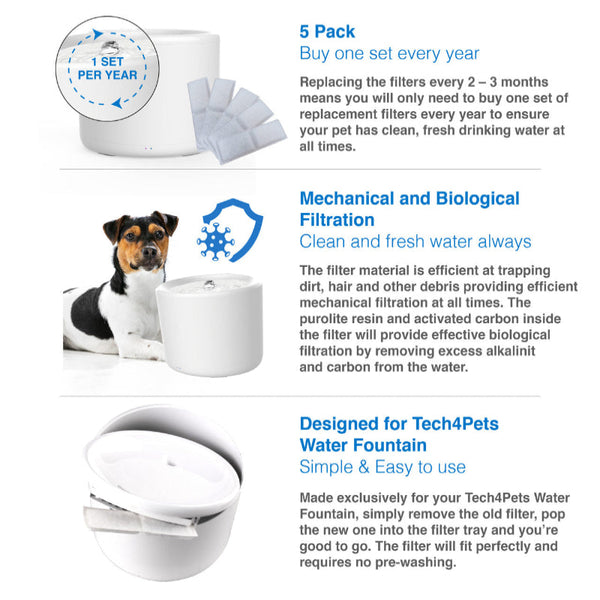 1 SET PER YEAR

5 Pack
Buy one set every year

Replacing the filters every 2 – 3 months means you will only need to buy one set of replacement filters every year to ensure your pet has clean, fresh drinking water at all times.

Mechanical and Biological Filtration
Clean and fresh water always

The filter material is efficient at trapping dirt, hair and other debris providing efficient mechanical filtration at all times. The purolite resin and activated carbon inside the filter will provide effective biological filtration by removing excess alkalinit and carbon from the water.

Designed for Tech4Pets Water Fountain
Simple & Easy to use

Made exclusively for your Tech4Pets Water Fountain, simply remove the old filter, pop the new one into the filter tray and you're good to go. The filter will fit perfectly and requires no pre-washing.