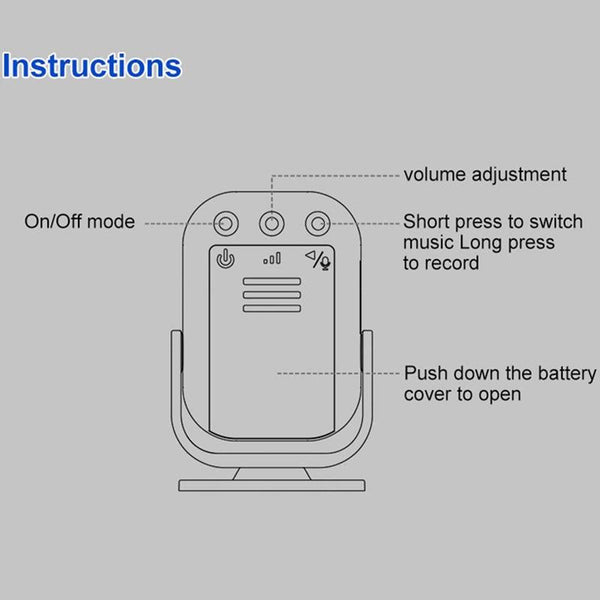 Instructions

volume adjustment

On/Off mode

Short press to switch music Long press to record

Push down the battery cover to open