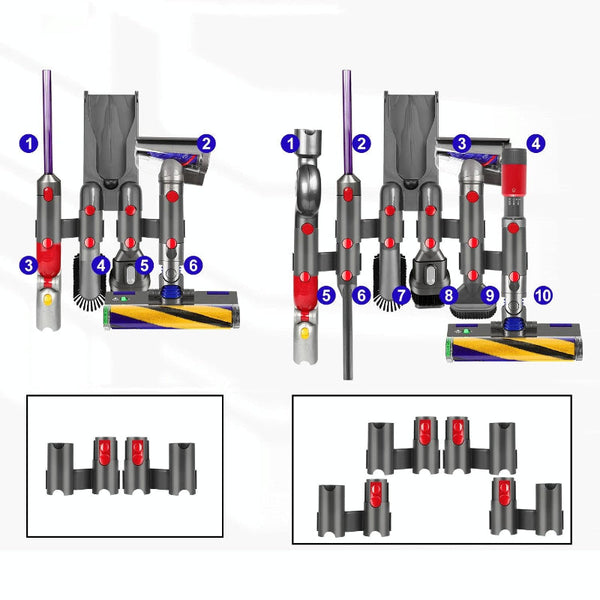 1
2
3
4
5
6

1
2
3
4
5
6
7
8
9
10