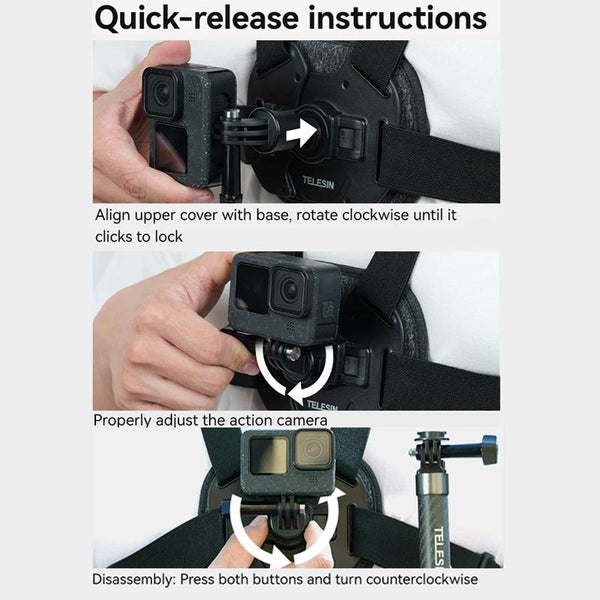 Quick-release instructions

TELESIN

Align upper cover with base, rotate clockwise until it clicks to lock

TELESIN

Properly adjust the action camera

TELES

Disassembly: Press both buttons and turn counterclockwise