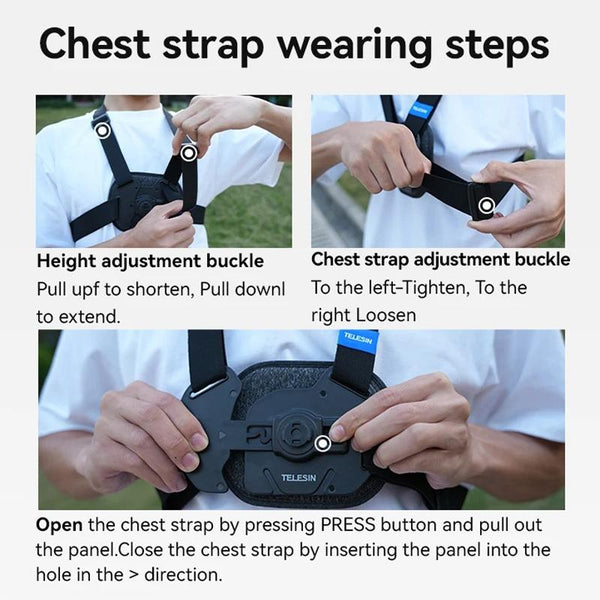 Chest strap wearing steps

TELESIN

Height adjustment buckle
Pull upf to shorten, Pull downl to extend.

Chest strap adjustment buckle
To the left-Tighten, To the right Loosen

TELESIN

TELESIN

Open the chest strap by pressing PRESS button and pull out the panel.Close the chest strap by inserting the panel into the hole in the > direction.