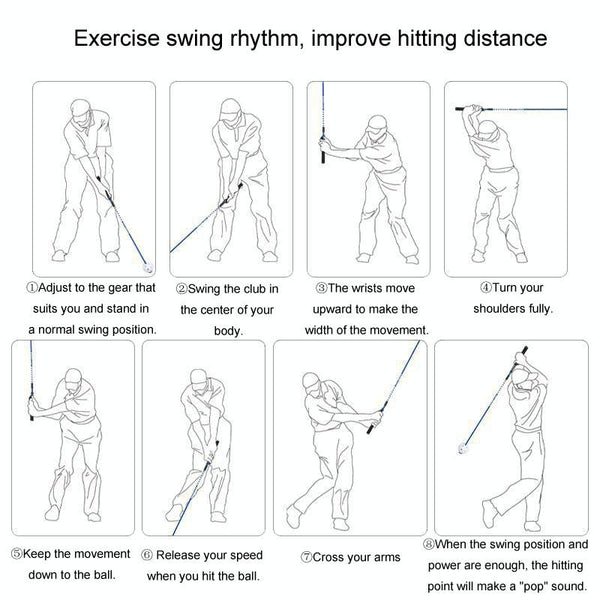 Exercise swing rhythm, improve hitting distance

①Adjust to the gear that suits you and stand in a normal swing position.

②Swing the club in the center of your body.

③The wrists move upward to make the width of the movement.

④Turn your shoulders fully.

⑤Keep the movement down to the ball.

⑥ Release your speed when you hit the ball.

⑦Cross your arms

⑧When the swing position and power are enough, the hitting point will make a "pop" sound.