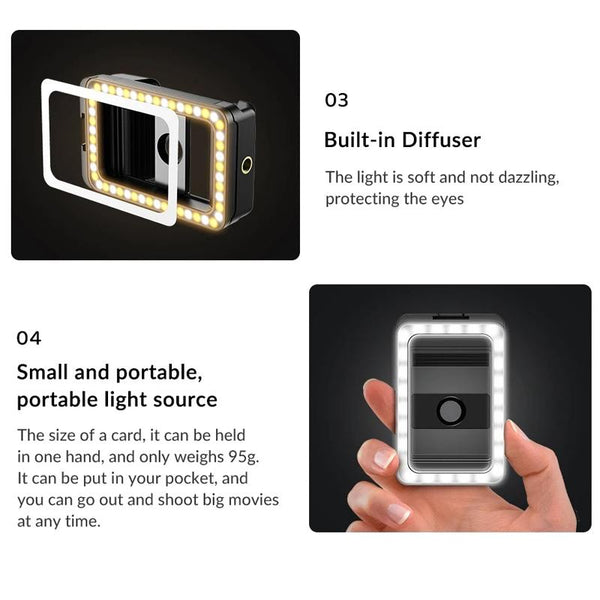 03

Built-in Diffuser

The light is soft and not dazzling, protecting the eyes

04

Small and portable, portable light source

The size of a card, it can be held in one hand, and only weighs 95g. It can be put in your pocket, and you can go out and shoot big movies at any time.