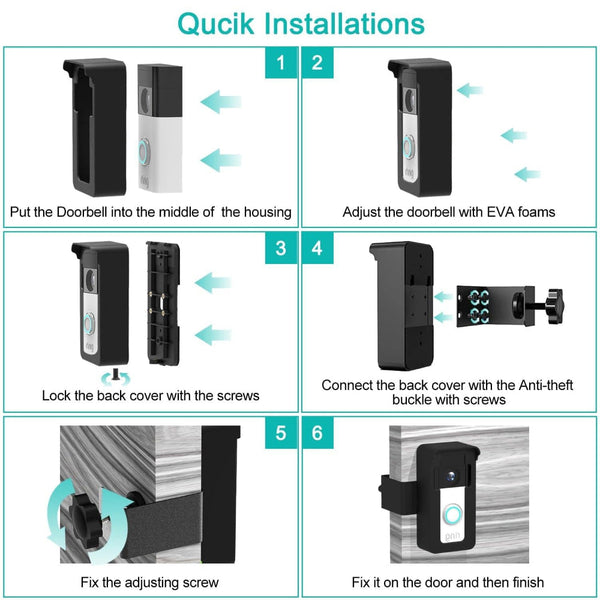 Qucik Installations

1

Put the Doorbell into the middle of the housing

2

Adjust the doorbell with EVA foams

3

Lock the back cover with the screws

4

Connect the back cover with the Anti-theft buckle with screws

5

Fix the adjusting screw

6

Fix it on the door and then finish