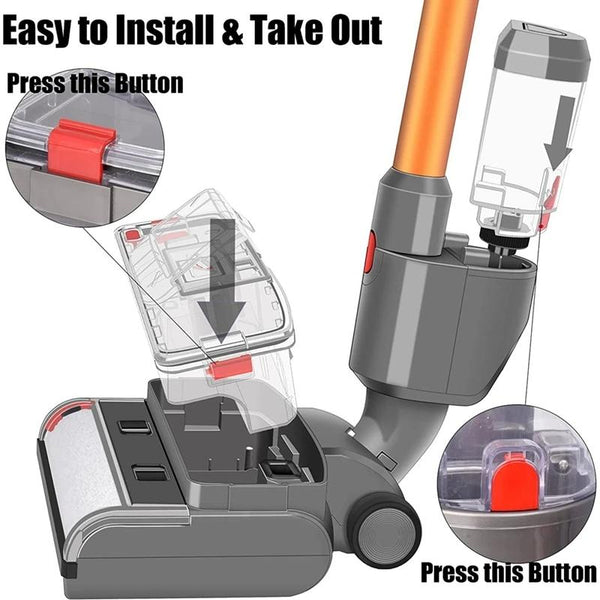 Easy to Install & Take Out

Press this Button

Press this Button