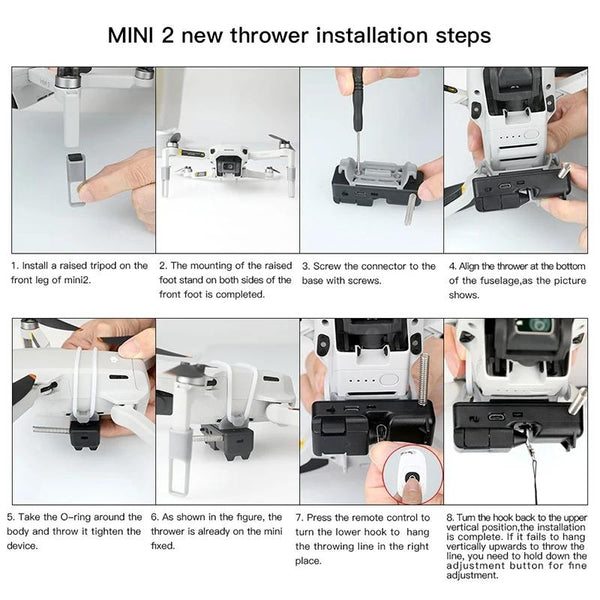 MINI 2 new thrower installation steps

1. Install a raised tripod on the front leg of mini2.

2. The mounting of the raised foot stand on both sides of the front foot is completed.

3. Screw the connector to the base with screws.

4. Align the thrower at the bottom of the fuselage,as the picture shows.

5. Take the O-ring around the body and throw it tighten the device.

6. As shown in the figure, the thrower is already on the mini fixed.

7. Press the remote control to turn the lower hook to hang the throwing line in the right place.

8. Turn the hook back to the upper vertical position,the installation is complete. If it fails to hang vertically upwards to throw the line, you need to hold down the adjustment button for fine adjustment.