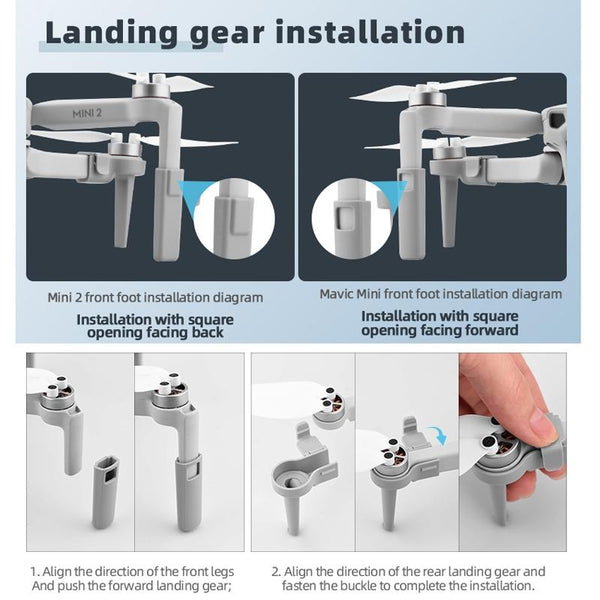 Landing gear installation

MINI 2

Mini 2 front foot installation diagram

Installation with square opening facing back

Mavic Mini front foot installation diagram

Installation with square opening facing forward

1. Align the direction of the front legs And push the forward landing gear;

2. Align the direction of the rear landing gear and fasten the buckle to complete the installation.