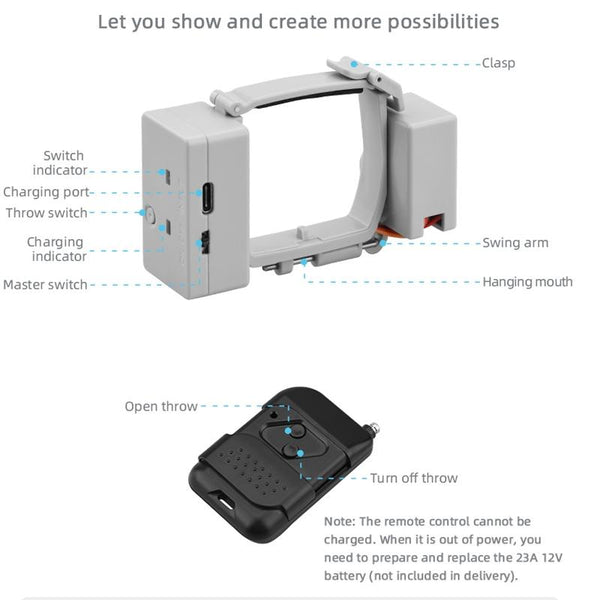 Let you show and create more possibilities

Clasp

Switch indicator

Charging port

Throw switch

Charging indicator

Master switch

Swing arm

Hanging mouth

Open throw

Turn off throw

Note: The remote control cannot be charged. When it is out of power, you need to prepare and replace the 23A 12V battery (not included in delivery).