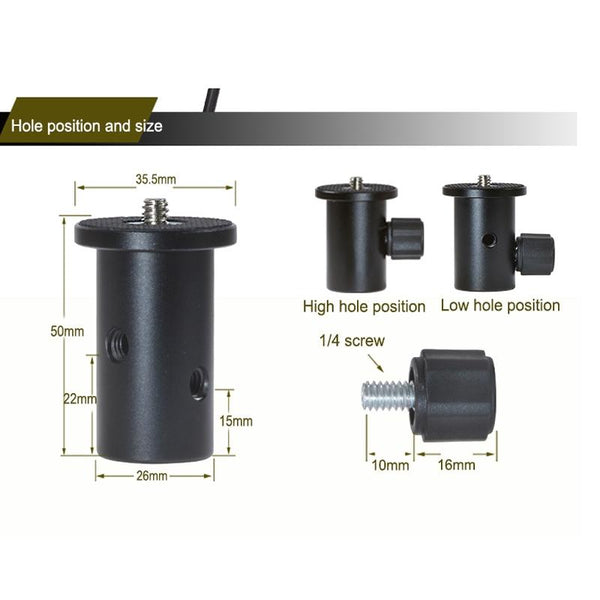 Hole position and size

35.5mm

50mm

22mm

15mm

26mm

High hole position

Low hole position

1/4 screw

10mm

16mm