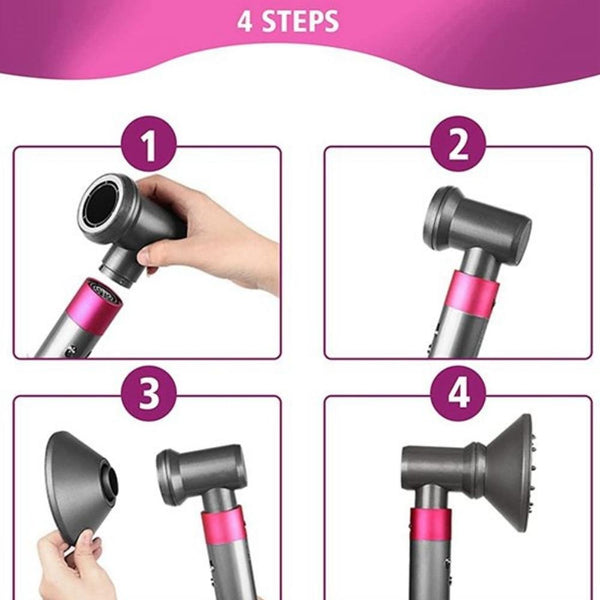 4 STEPS

1

2

3

4