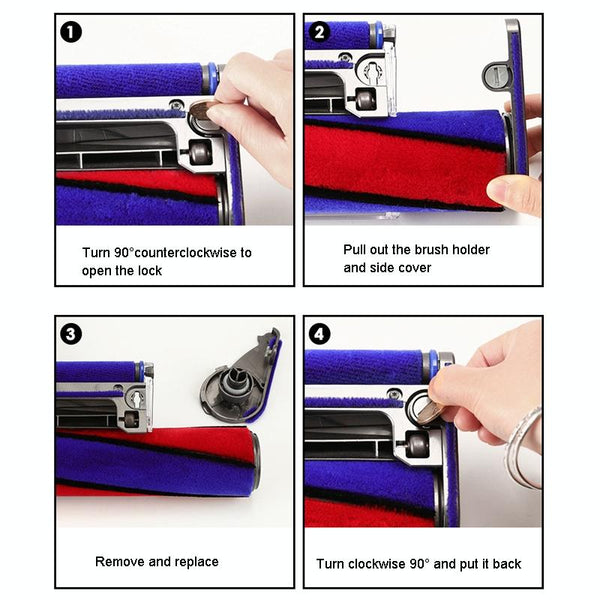 1

Turn 90°counterclockwise to open the lock

2

Pull out the brush holder and side cover

3

Remove and replace

4

Turn clockwise 90° and put it back