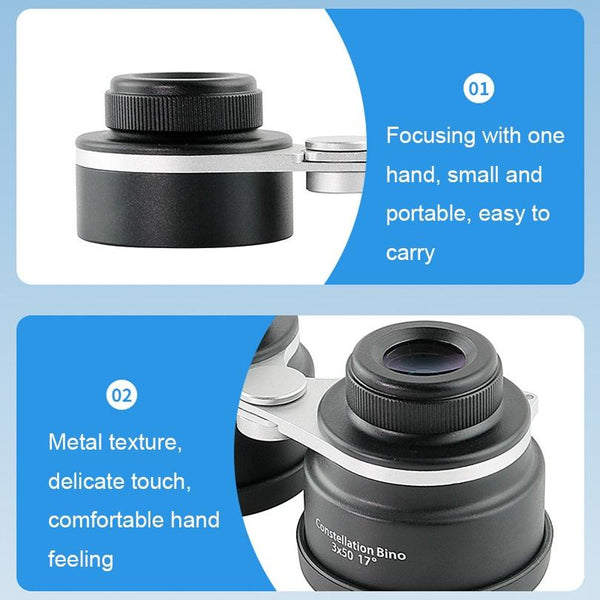 01

Focusing with one hand, small and portable, easy to carry

02

Metal texture, delicate touch, comfortable hand feeling

Constellation Bino
3x50 17°