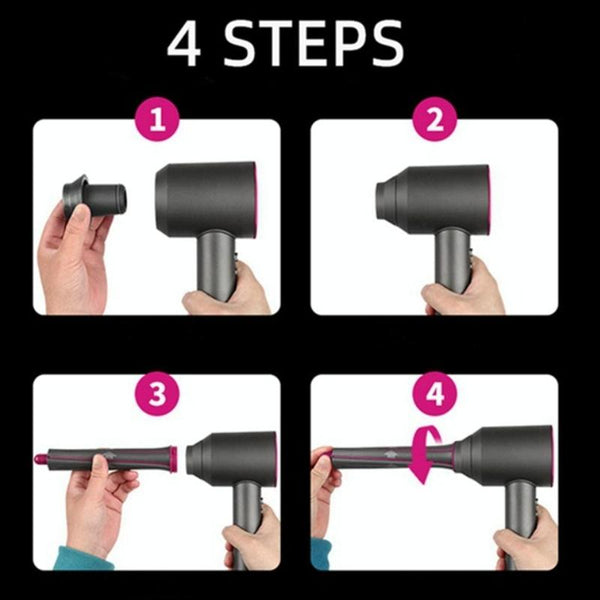 4 STEPS

1

2

3

4