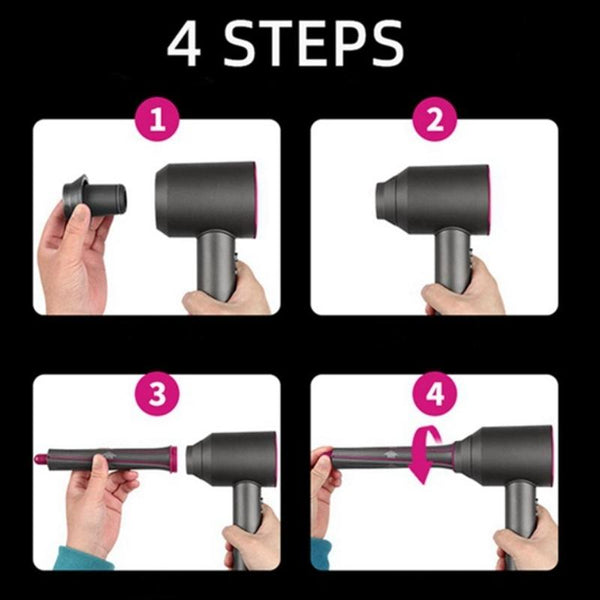 4 STEPS

1

2

3

4