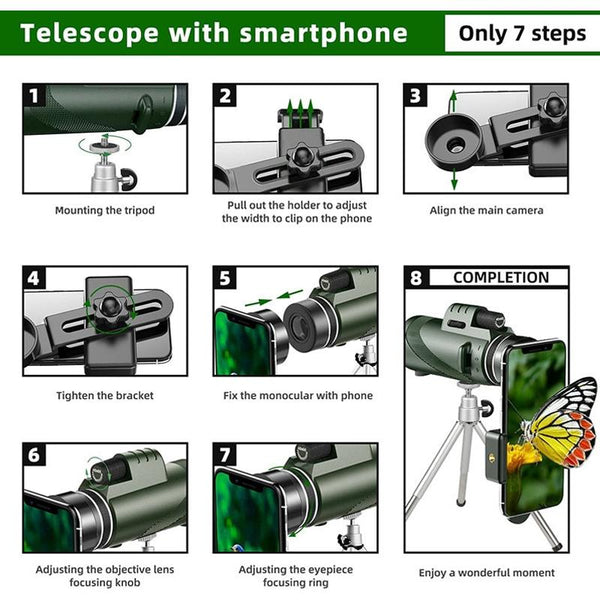 Telescope with smartphone

Only 7 steps

1

Mounting the tripod

2

Pull out the holder to adjust the width to clip on the phone

3

Align the main camera

4

Tighten the bracket

5

Fix the monocular with phone

8 COMPLETION

Enjoy a wonderful moment

6

Adjusting the objective lens focusing knob

7

Adjusting the eyepiece focusing ring