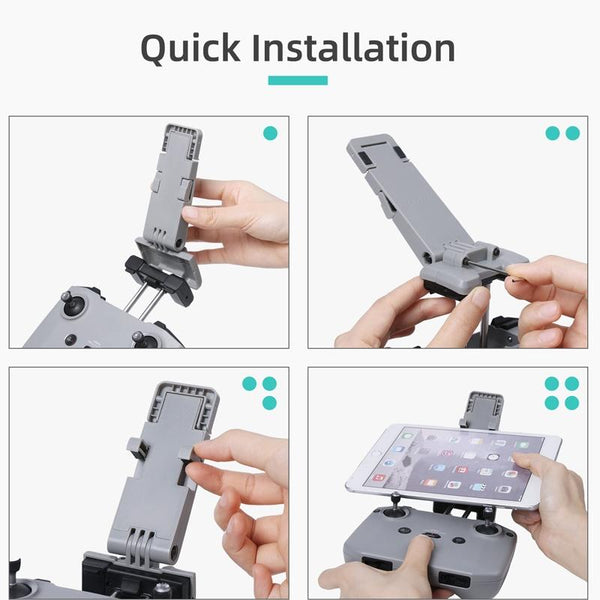 Quick Installation