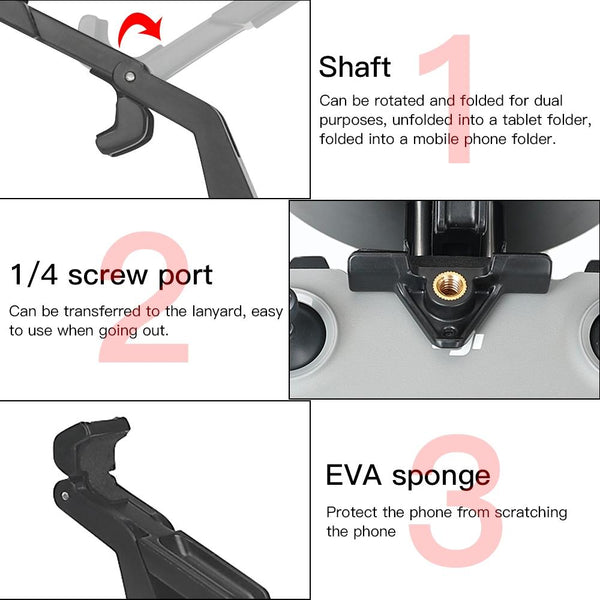 1
Shaft
Can be rotated and folded for dual purposes, unfolded into a tablet folder, folded into a mobile phone folder.

2
1/4 screw port
Can be transferred to the lanyard, easy to use when going out.

3
EVA sponge
Protect the phone from scratching the phone