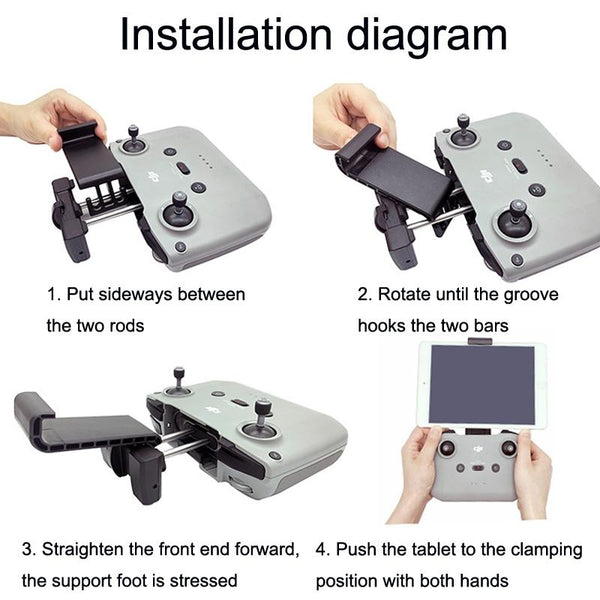 Installation diagram

1. Put sideways between the two rods

2. Rotate until the groove hooks the two bars

3. Straighten the front end forward, the support foot is stressed

4. Push the tablet to the clamping position with both hands