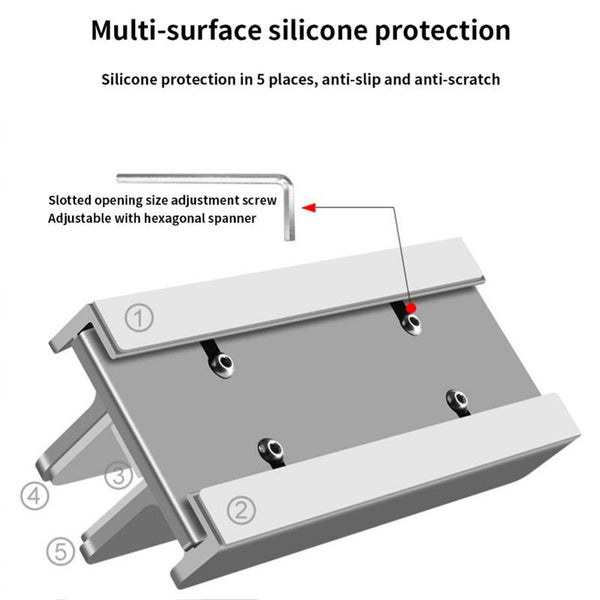 Multi-surface silicone protection

Silicone protection in 5 places, anti-slip and anti-scratch

Slotted opening size adjustment screw
Adjustable with hexagonal spanner

①

③

④

②

⑤