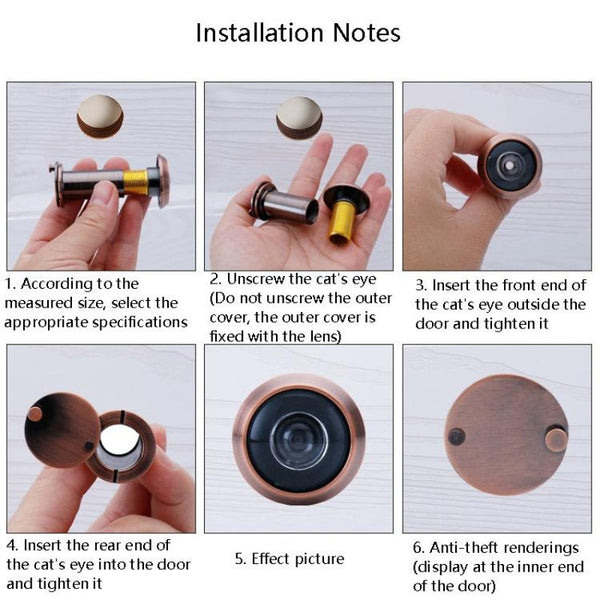 Installation Notes

1. According to the measured size, select the appropriate specifications

2. Unscrew the cat's eye (Do not unscrew the outer cover, the outer cover is fixed with the lens)

3. Insert the front end of the cat's eye outside the door and tighten it

4. Insert the rear end of the cat's eye into the door and tighten it

5. Effect picture

6. Anti-theft renderings (display at the inner end of the door)