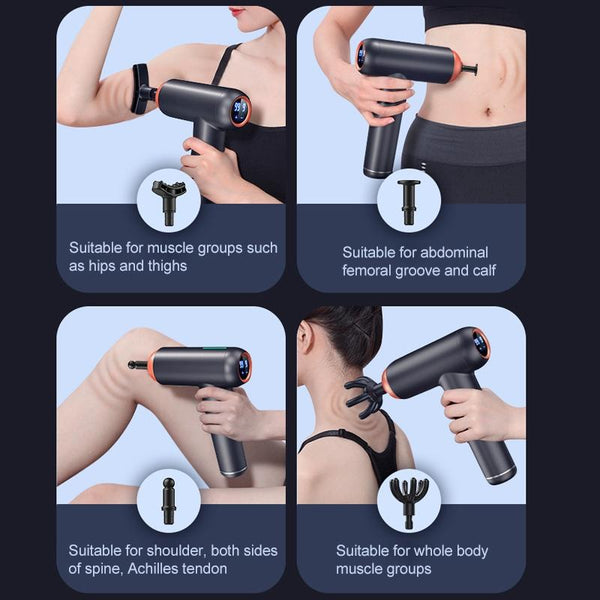 Suitable for muscle groups such as hips and thighs

Suitable for abdominal femoral groove and calf

Suitable for shoulder, both sides of spine, Achilles tendon

Suitable for whole body muscle groups