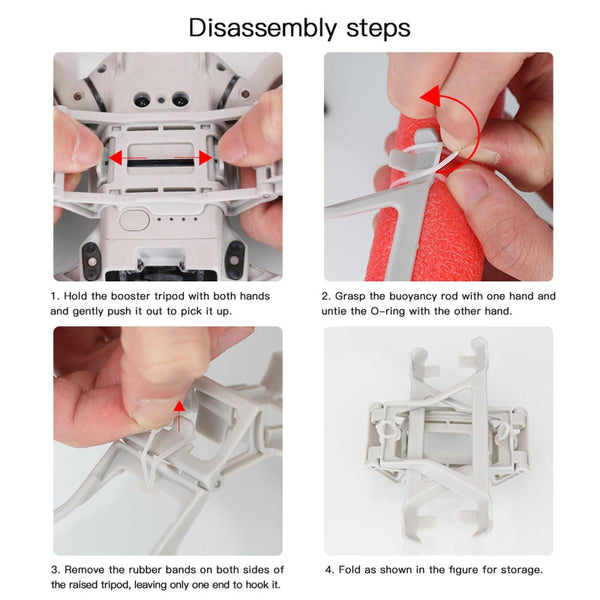 Disassembly steps

1. Hold the booster tripod with both hands and gently push it out to pick it up.

2. Grasp the buoyancy rod with one hand and untie the O-ring with the other hand.

3. Remove the rubber bands on both sides of the raised tripod, leaving only one end to hook it.

4. Fold as shown in the figure for storage.