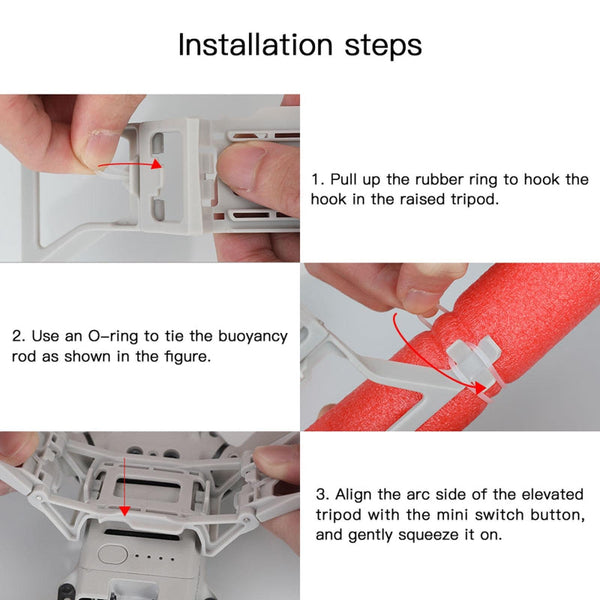 Installation steps

1. Pull up the rubber ring to hook the hook in the raised tripod.

2. Use an O-ring to tie the buoyancy rod as shown in the figure.

3. Align the arc side of the elevated tripod with the mini switch button, and gently squeeze it on.