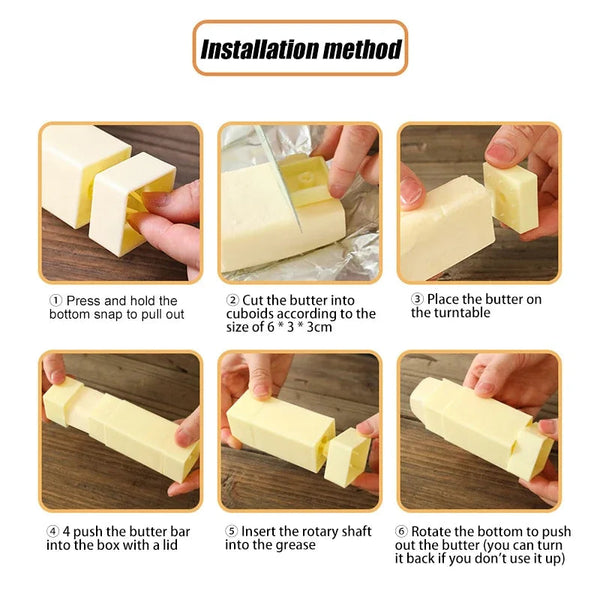 Installation method

① Press and hold the bottom snap to pull out

② Cut the butter into cuboids according to the size of 6 * 3 * 3cm

③ Place the butter on the turntable

④ 4 push the butter bar into the box with a lid

⑤ Insert the rotary shaft into the grease

⑥ Rotate the bottom to push out the butter (you can turn it back if you don't use it up)