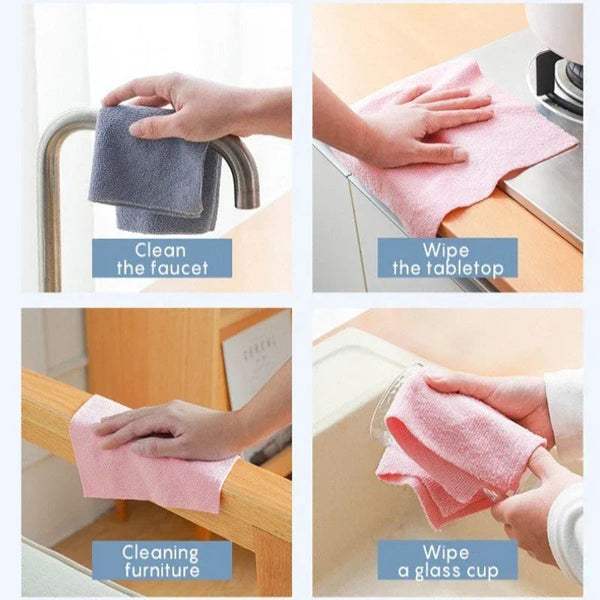 Clean
the faucet

Wipe
the tabletop

Cleaning
furniture

Wipe
a glass cup