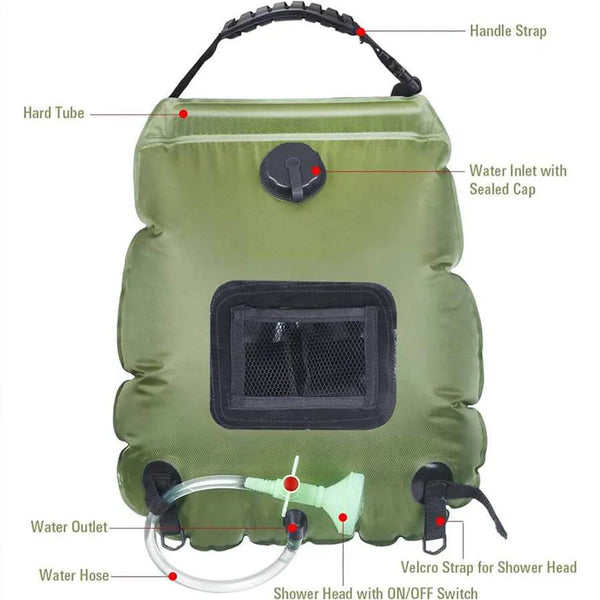 Handle Strap

Hard Tube

Water Inlet with Sealed Cap

Water Outlet

Water Hose

Velcro Strap for Shower Head

Shower Head with ON/OFF Switch