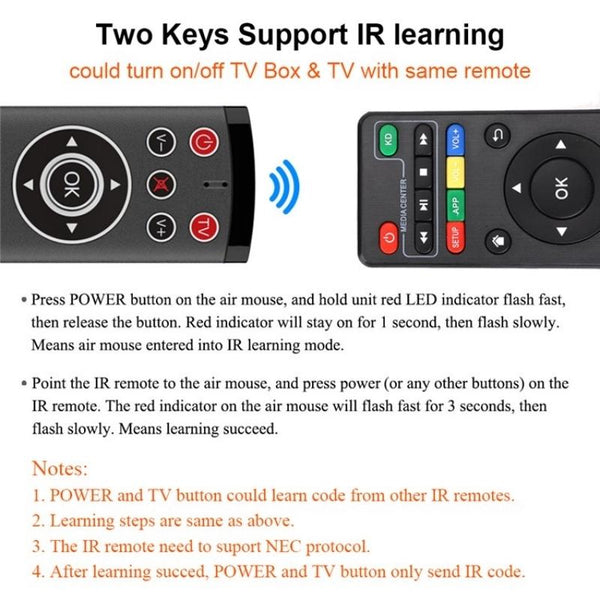 Two Keys Support IR learning
could turn on/off TV Box & TV with same remote

OK
V−
V+
TV

KD
MEDIA CENTER
VOL+
VOL−
APP
SETUP
OK

• Press POWER button on the air mouse, and hold unit red LED indicator flash fast, then release the button. Red indicator will stay on for 1 second, then flash slowly. Means air mouse entered into IR learning mode.

• Point the IR remote to the air mouse, and press power (or any other buttons) on the IR remote. The red indicator on the air mouse will flash fast for 3 seconds, then flash slowly. Means learning succeed.

Notes:
1. POWER and TV button could learn code from other IR remotes.
2. Learning steps are same as above.
3. The IR remote need to suport NEC protocol.
4. After learning succed, POWER and TV button only send IR code.