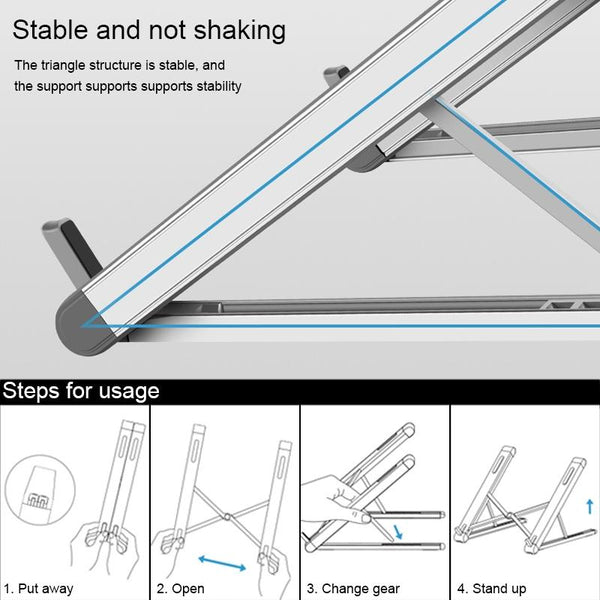 Stable and not shaking

The triangle structure is stable, and the support supports supports stability

Steps for usage

1. Put away

2. Open

3. Change gear

4. Stand up