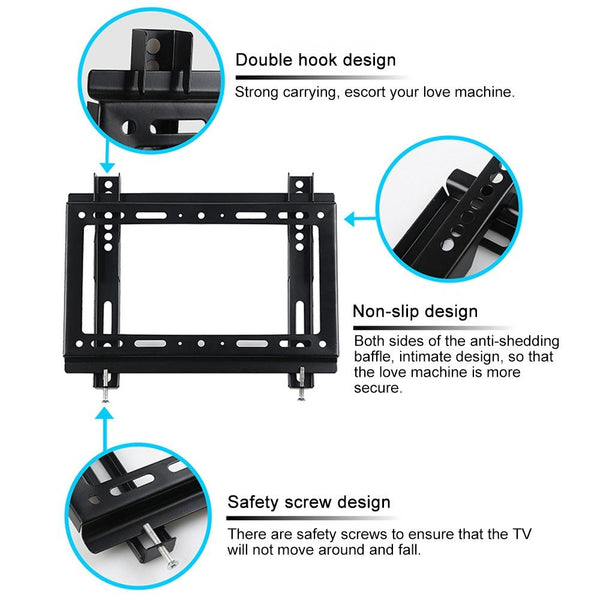 Double hook design

Strong carrying, escort your love machine.

Non-slip design

Both sides of the anti-shedding baffle, intimate design, so that the love machine is more secure.

Safety screw design

There are safety screws to ensure that the TV will not move around and fall.