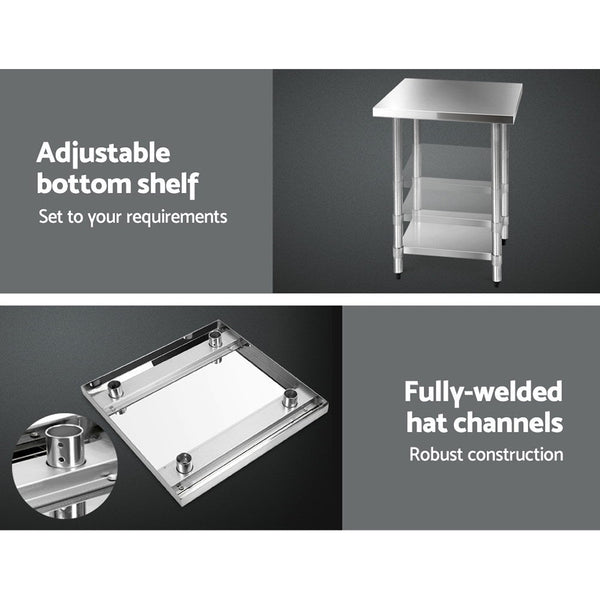 Adjustable bottom shelf

Set to your requirements

Fully-welded hat channels

Robust construction