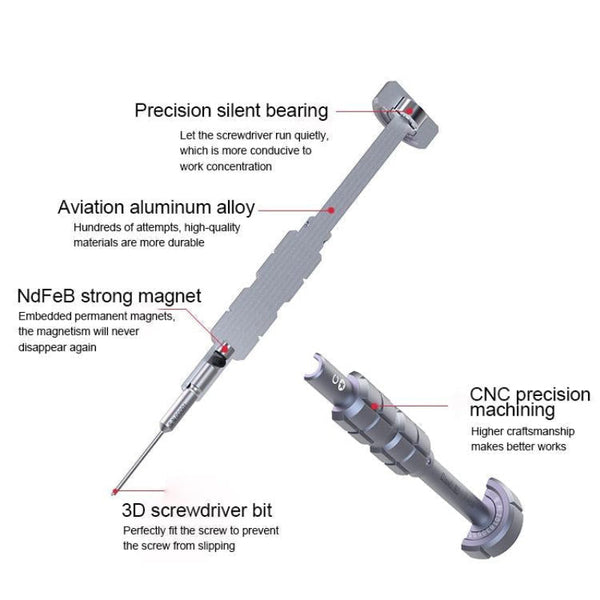 Precision silent bearing
Let the screwdriver run quietly, which is more conducive to work concentration

Aviation aluminum alloy
Hundreds of attempts, high-quality materials are more durable

NdFeB strong magnet
Embedded permanent magnets, the magnetism will never disappear again

CNC precision machining
Higher craftsmanship makes better works

3D screwdriver bit
Perfectly fit the screw to prevent the screw from slipping