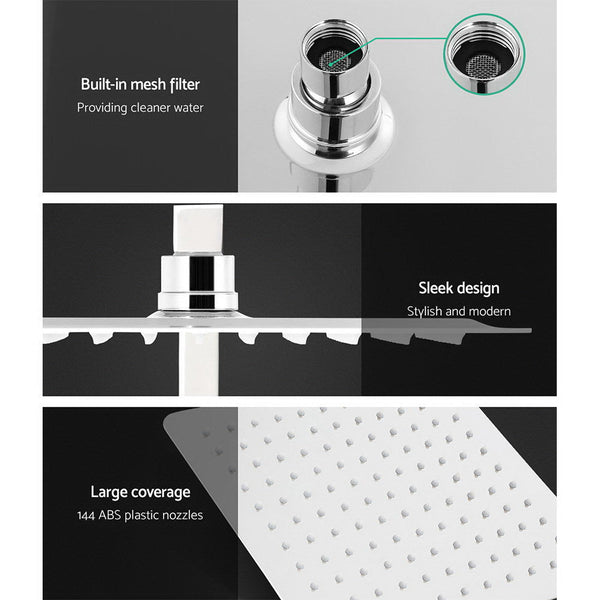 Built-in mesh filter
Providing cleaner water

Sleek design
Stylish and modern

Large coverage
144 ABS plastic nozzles