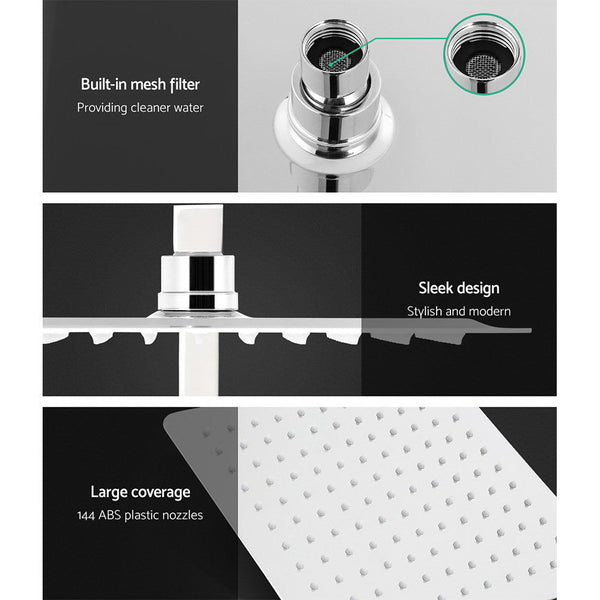 Built-in mesh filter
Providing cleaner water

Sleek design
Stylish and modern

Large coverage
144 ABS plastic nozzles