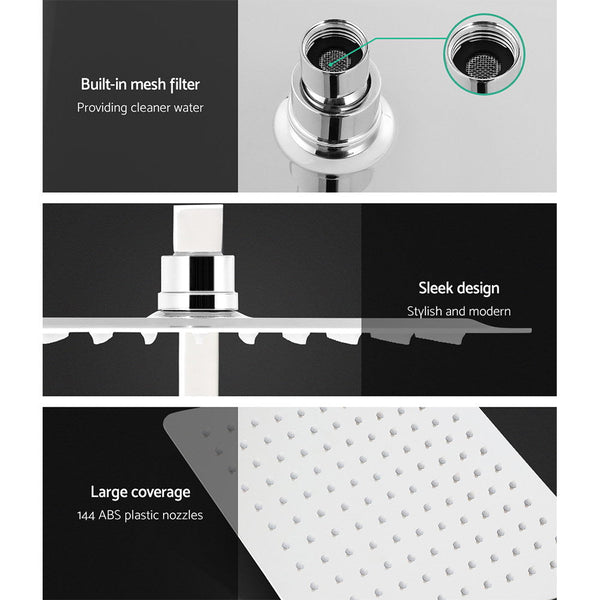 Built-in mesh filter
Providing cleaner water

Sleek design
Stylish and modern

Large coverage
144 ABS plastic nozzles