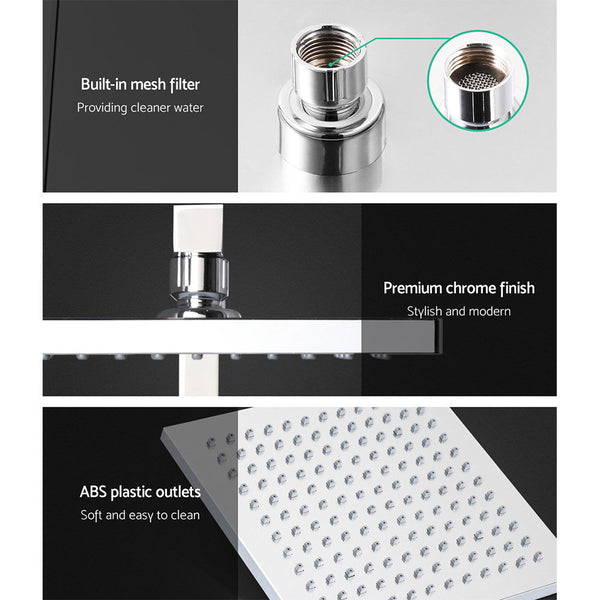 Built-in mesh filter
Providing cleaner water

Premium chrome finish
Stylish and modern

ABS plastic outlets
Soft and easy to clean