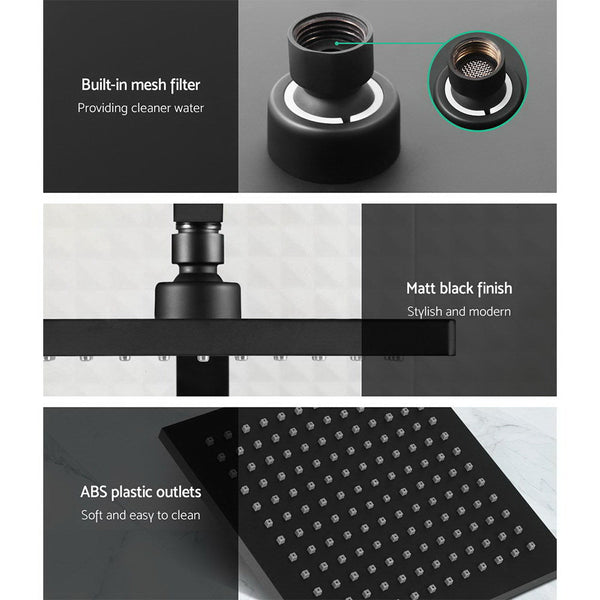 Built-in mesh filter
Providing cleaner water

Matt black finish
Stylish and modern

ABS plastic outlets
Soft and easy to clean