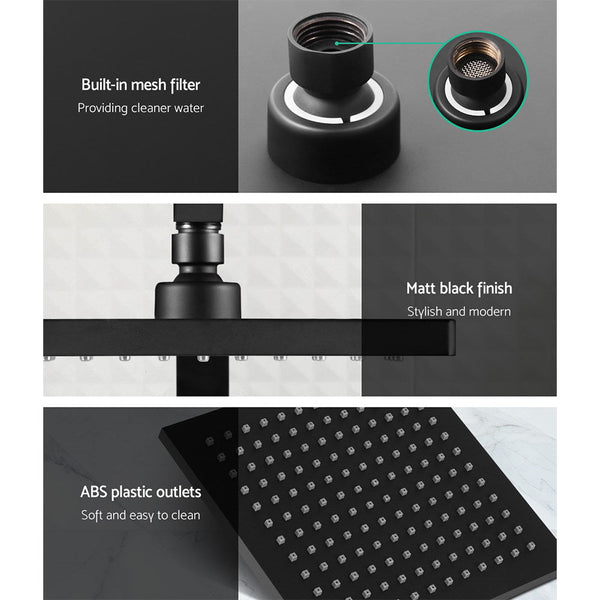 Built-in mesh filter
Providing cleaner water

Matt black finish
Stylish and modern

ABS plastic outlets
Soft and easy to clean