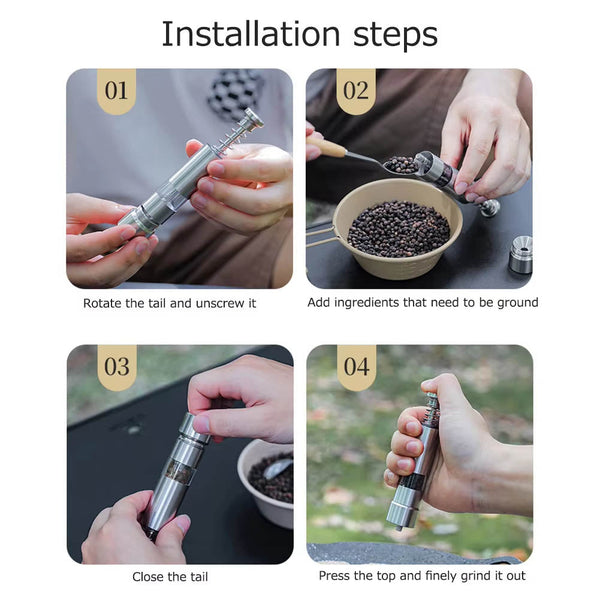 Installation steps

01

Rotate the tail and unscrew it

02

Add ingredients that need to be ground

03

Close the tail

04

Press the top and finely grind it out