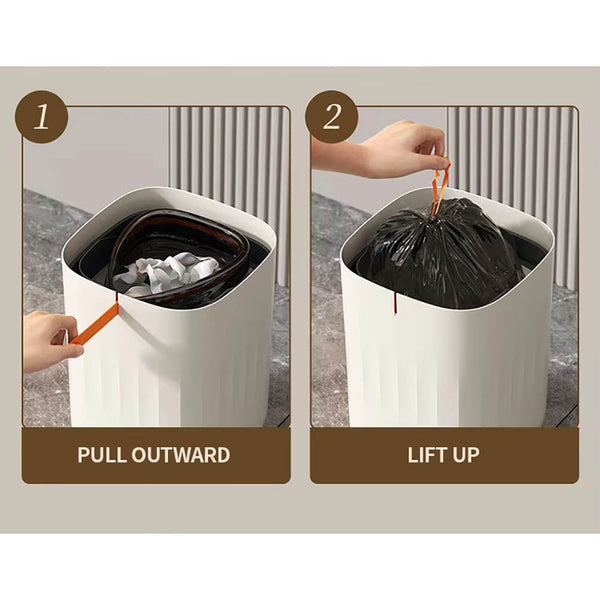 1

PULL OUTWARD

2

LIFT UP