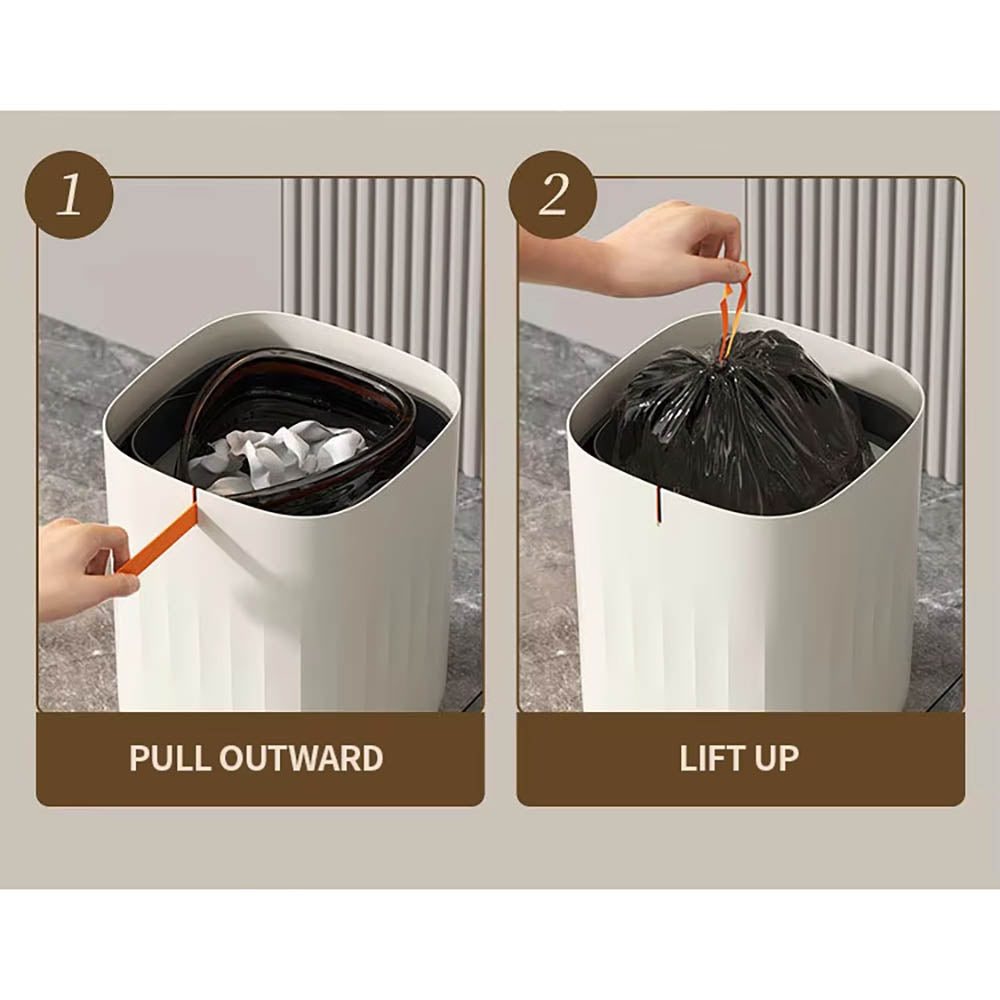 1

PULL OUTWARD

2

LIFT UP