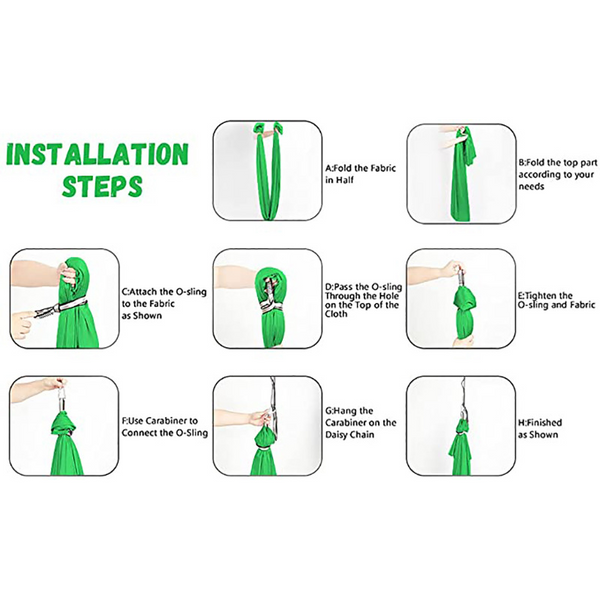 INSTALLATION STEPS

A:Fold the Fabric in Half

B:Fold the top part according to your needs

C:Attach the O-sling to the Fabric as Shown

D:Pass the O-sling Through the Hole on the Top of the Cloth

E:Tighten the O-sling and Fabric

F:Use Carabiner to Connect the O-Sling

G:Hang the Carabiner on the Daisy Chain

H:Finished as Shown