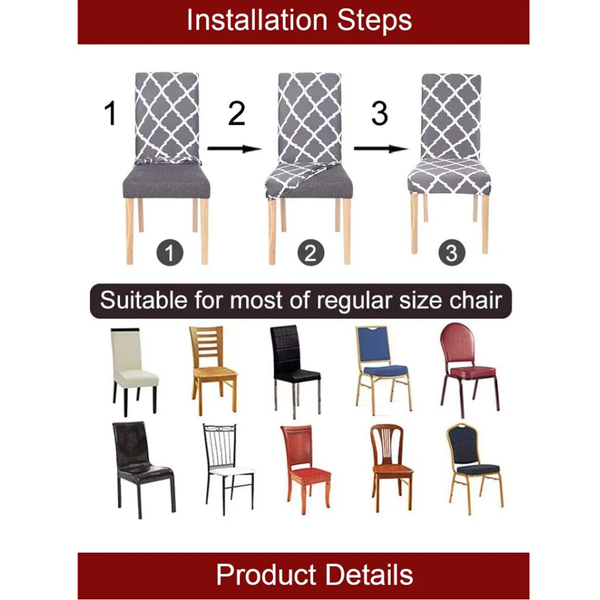 Installation Steps

1

2

3

1

2

3

Suitable for most of regular size chair

Product Details