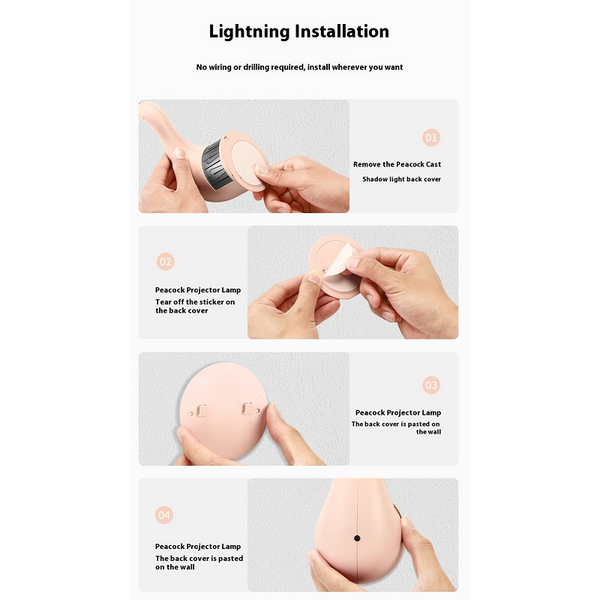 Lightning Installation

No wiring or drilling required, install wherever you want

01

Remove the Peacock Cast

Shadow light back cover

02

Peacock Projector Lamp

Tear off the sticker on the back cover

03

Peacock Projector Lamp

The back cover is pasted on the wall

04

Peacock Projector Lamp

The back cover is pasted on the wall