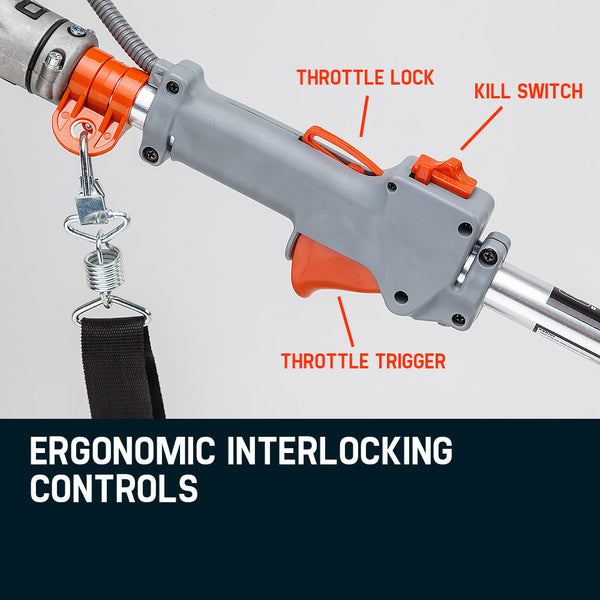 THROTTLE LOCK
KILL SWITCH
THROTTLE TRIGGER

ERGONOMIC INTERLOCKING CONTROLS